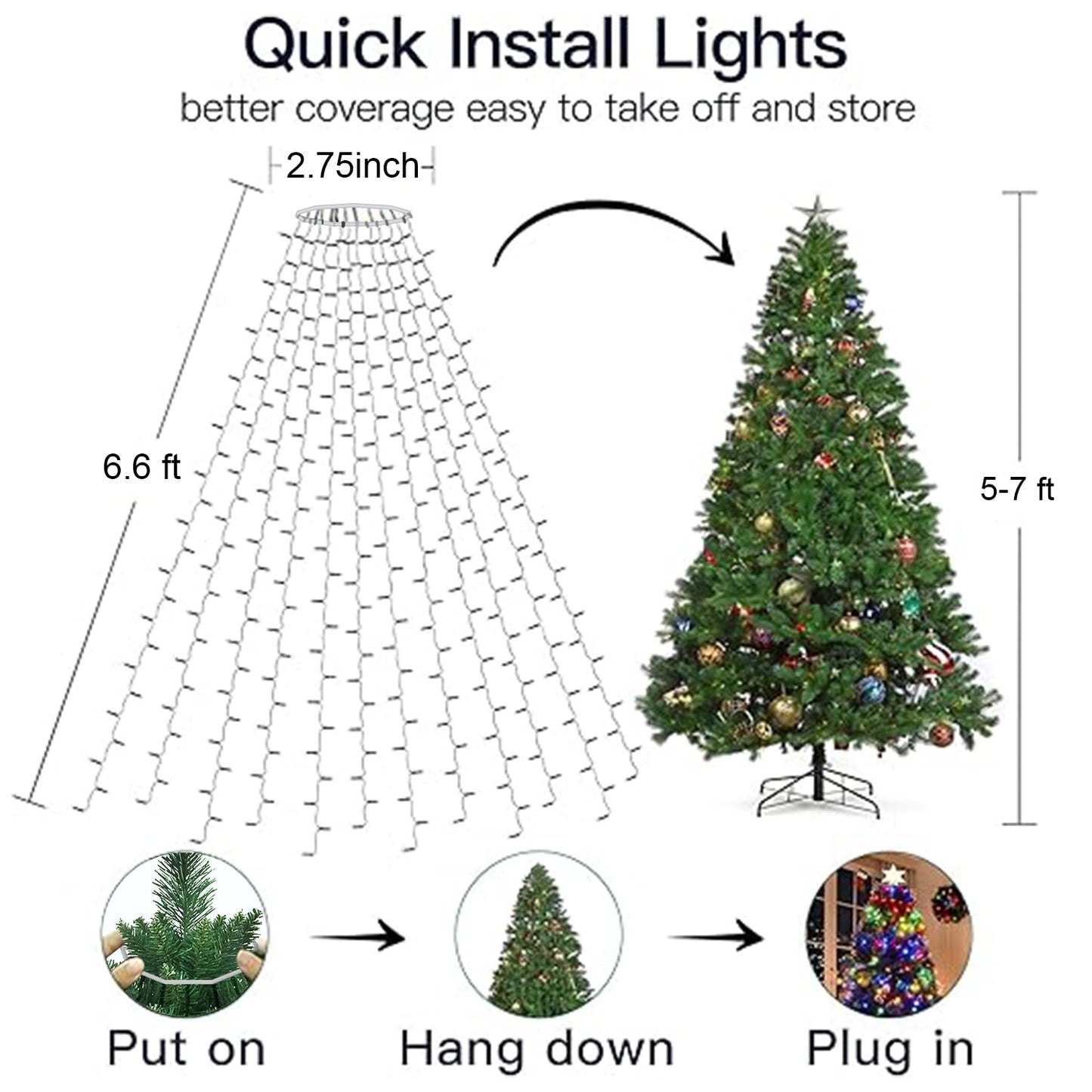 Quick Install Lights

better coverage easy to take off and store

2.75inch

6.6 ft

5-7 ft

Put on

Hang down

Plug in